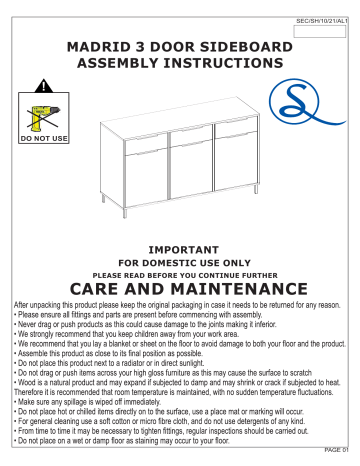 SEC/SH/10/21/AL1

MADRID 3 DOOR SIDEBOARD
ASSEMBLY INSTRUCTIONS

DO NOT USE

IMPORTANT
FOR DOMESTIC USE ONLY
PLEASE READ BEFORE YOU CONTINUE FURTHER

CARE AND MAINTENANCE

After unpacking this product please keep the original packaging in case it needs to be returned for any reason.
• Please ensure all fittings and parts are present before commencing with assembly.
• Never drag or push products as this could cause damage to the joints making it inferior.
• We strongly recommend that you keep children away from your work area.
• We recommend that you lay a blanket or sheet on the floor to avoid damage to both your floor and the product.
• Assemble this product as close to its final position as possible.
• Do not place this product next to a radiator or in direct sunlight.
• Do not drag or push items across your high gloss furniture as this may cause the surface to scratch
• Wood is a natural product and may expand if subjected to damp and may shrink or crack if subjected to heat. Therefore it is recommended that room temperature is maintained, with no sudden temperature fluctuations.
• Make sure any spillage is wiped off immediately.
• Do not place hot or chilled items directly on to the surface, use a place mat or marking will occur.
• For general cleaning use a soft cotton or micro fibre cloth, and do not use detergents of any kind.
• From time to time it may be necessary to tighten fittings, regular inspections should be carried out.
• Do not place on a wet or damp floor as staining may occur to your floor.

PAGE 01