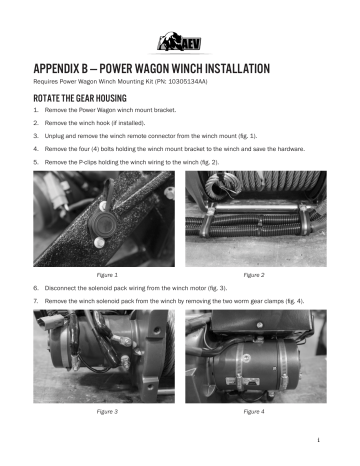 AEV

APPENDIX B – POWER WAGON WINCH INSTALLATION

Requires Power Wagon Winch Mounting Kit (PN: 10305134AA)

ROTATE THE GEAR HOUSING

1. Remove the Power Wagon winch mount bracket.

2. Remove the winch hook (if installed).

3. Unplug and remove the winch remote connector from the winch mount (fig. 1).

4. Remove the four (4) bolts holding the winch mount bracket to the winch and save the hardware.

5. Remove the P-clips holding the winch wiring to the winch (fig. 2).

Figure 1

Figure 2

6. Disconnect the solenoid pack wiring from the winch motor (fig. 3).

7. Remove the winch solenoid pack from the winch by removing the two worm gear clamps (fig. 4).

Figure 3

Figure 4

1