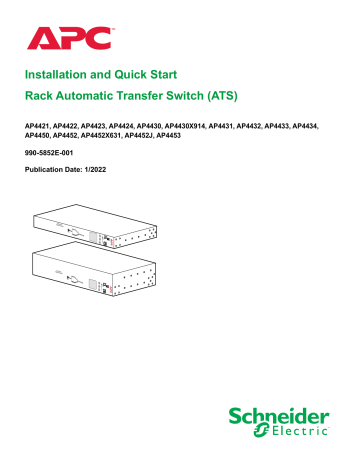 APC

Installation and Quick Start

Rack Automatic Transfer Switch (ATS)

AP4421, AP4422, AP4423, AP4424, AP4430, AP4430X914, AP4431, AP4432, AP4433, AP4434, AP4450, AP4452, AP4452X631, AP4452J, AP4453

990-5852E-001

Publication Date: 1/2022

Schneider Electric