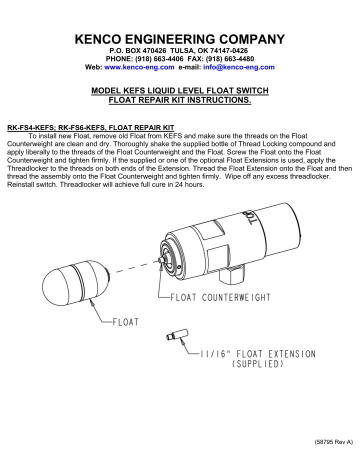 KENCO ENGINEERING COMPANY
P.O. BOX 470426 TULSA, OK 74147-0426
PHONE: (918) 663-4406 FAX: (918) 663-4480
Web: www.kenco-eng.com e-mail: info@kenco-eng.com

MODEL KEFS LIQUID LEVEL FLOAT SWITCH
FLOAT REPAIR KIT INSTRUCTIONS.

RK-FS4-KEFS; RK-FS6-KEFS, FLOAT REPAIR KIT
To install new Float, remove old Float from KEFS and make sure the threads on the Float Counterweight are clean and dry. Thoroughly shake the supplied bottle of Thread Locking compound and apply liberally to the threads of the Float Counterweight and the Float. Screw the Float onto the Float Counterweight and tighten firmly. If the supplied or one of the optional Float Extensions is used, apply the Threadlocker to the threads on both ends of the Extension. Thread the Float Extension onto the Float and then thread the assembly onto the Float Counterweight and tighten firmly. Wipe off any excess threadlocker. Reinstall switch. Threadlocker will achieve full cure in 24 hours.

TOP

FLOAT COUNTERWEIGHT

FLOAT

11/16" FLOAT EXTENSION
(SUPPLIED)

(58795 Rev A)