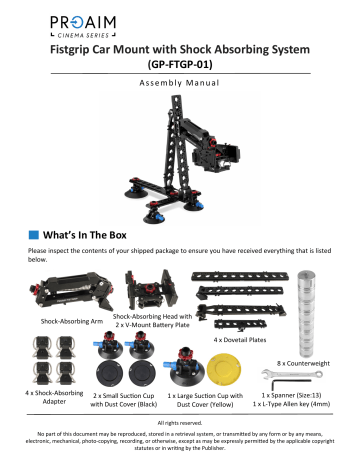 PROAIM
CINEMA SERIES

Fistgrip Car Mount with Shock Absorbing System
(GP-FTGP-01)

Assembly Manual

What's In The Box

Please inspect the contents of your shipped package to ensure you have received everything that is listed below.

Shock-Absorbing Arm

Shock-Absorbing Head with 2 x V-Mount Battery Plate

4 x Dovetail Plates

8 x Counterweight

4 x Shock-Absorbing Adapter

2 x Small Suction Cup with Dust Cover (Black)

1 x Large Suction Cup with Dust Cover (Yellow)

1 x Spanner (Size:13)
1 x L-Type Allen key (4mm)

All rights reserved.

No part of this document may be reproduced, stored in a retrieval system, or transmitted by any form or by any means, electronic, mechanical, photo-copying, recording, or otherwise, except as may be expressly permitted by the applicable copyright statutes or in writing by the Publisher.