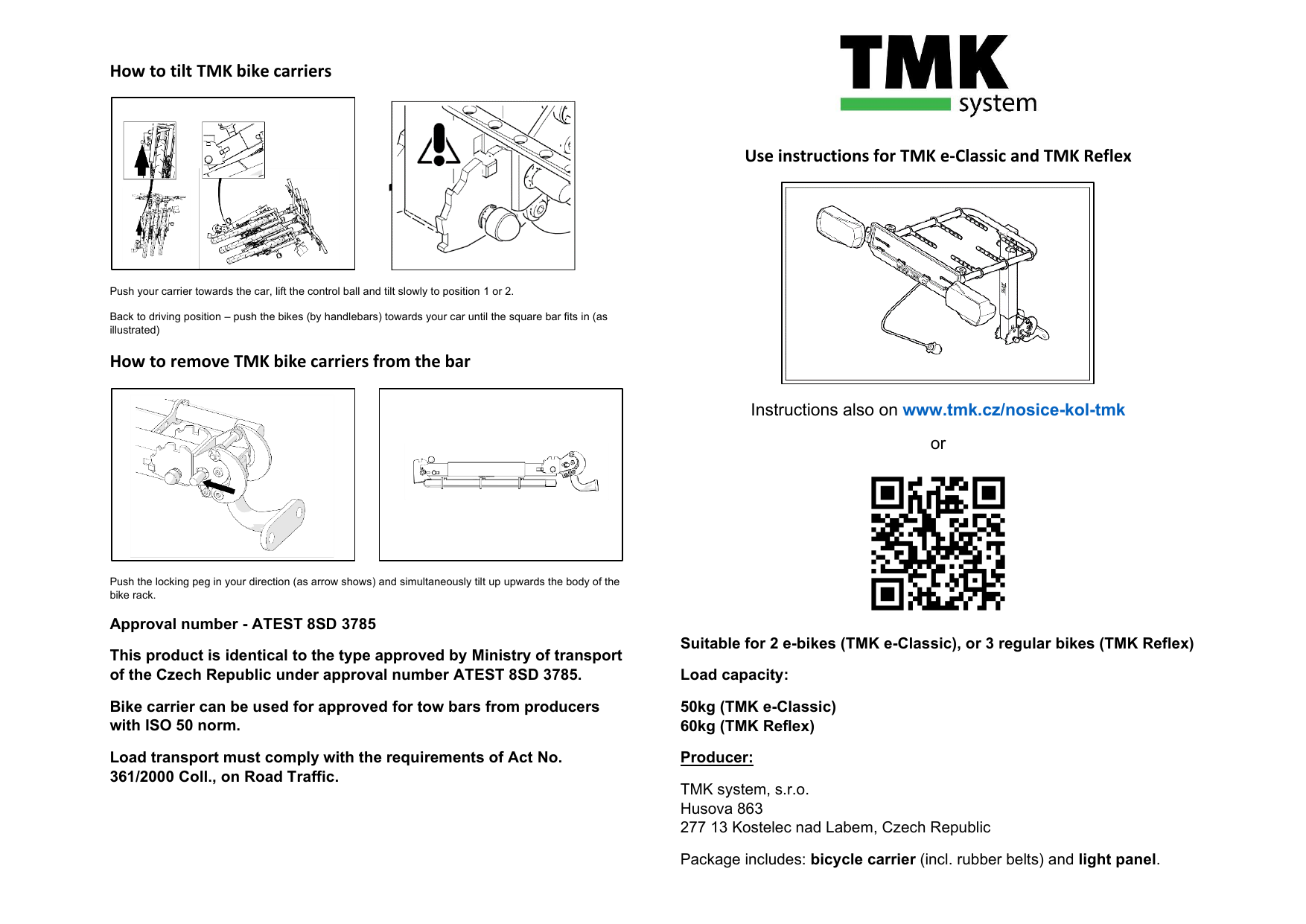 How to tilt TMK bike carriers

Push your carrier towards the car, lift the control ball and tilt slowly to position 1 or 2.

Back to driving position – push the bikes (by handlebars) towards your car until the square bar fits in (as illustrated)

How to remove TMK bike carriers from the bar

Push the locking peg in your direction (as arrow shows) and simultaneously tilt up upwards the body of the bike rack.

Approval number - ATEST 8SD 3785

This product is identical to the type approved by Ministry of transport of the Czech Republic under approval number ATEST 8SD 3785.

Bike carrier can be used for approved for tow bars from producers with ISO 50 norm.

Load transport must comply with the requirements of Act No. 361/2000 Coll., on Road Traffic.

TMK system

Use instructions for TMK e-Classic and TMK Reflex

Instructions also on www.tmk.cz/nosice-kol-tmk

or

Suitable for 2 e-bikes (TMK e-Classic), or 3 regular bikes (TMK Reflex)

Load capacity:

50kg (TMK e-Classic)
60kg (TMK Reflex)

Producer:

TMK system, s.r.o.
Husova 863
277 13 Kostelec nad Labem, Czech Republic

Package includes: bicycle carrier (incl. rubber belts) and light panel.