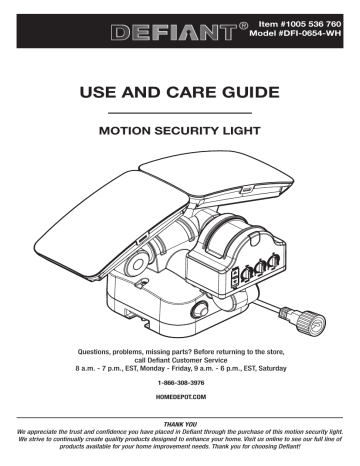 DEFIANT®

Item #1005 536 760
Model #DFI-0654-WH

USE AND CARE GUIDE

MOTION SECURITY LIGHT

Questions, problems, missing parts? Before returning to the store, call Defiant Customer Service
8 a.m. - 7 p.m., EST, Monday - Friday, 9 a.m. - 6 p.m., EST, Saturday

1-866-308-3976

HOMEDEPOT.COM

THANK YOU
We appreciate the trust and confidence you have placed in Defiant through the purchase of this motion security light. We strive to continually create quality products designed to enhance your home. Visit us online to see our full line of products available for your home improvement needs. Thank you for choosing Defiant!