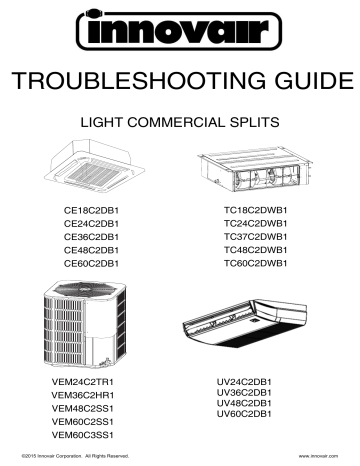 innovair

TROUBLESHOOTING GUIDE

LIGHT COMMERCIAL SPLITS

CE18C2DB1
CE24C2DB1
CE36C2DB1
CE48C2DB1
CE60C2DB1

TC18C2DWB1
TC24C2DWB1
TC37C2DWB1
TC48C2DWB1
TC60C2DWB1

VEM24C2TR1
VEM36C2HR1
VEM48C2SS1
VEM60C2SS1
VEM60C3SS1

UV24C2DB1
UV36C2DB1
UV48C2DB1
UV60C2DB1

©2015 Innovair Corporation. All Rights Reserved.

www.innovair.com