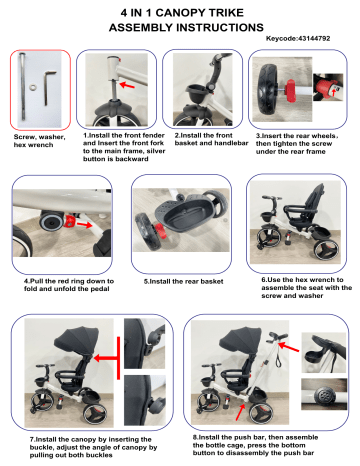 4 IN 1 CANOPY TRIKE
ASSEMBLY INSTRUCTIONS

Keycode:43144792

Screw, washer, hex wrench

1.Install the front fender and Insert the front fork to the main frame, silver button is backward

2.Install the front basket and handlebar

3.Insert the rear wheels, then tighten the screw under the rear frame

4.Pull the red ring down to fold and unfold the pedal

5.Install the rear basket

6.Use the hex wrench to assemble the seat with the screw and washer

7.Install the canopy by inserting the buckle, adjust the angle of canopy by pulling out both buckles

8.Install the push bar, then assemble the bottle cage, press the bottom button to disassembly the push bar