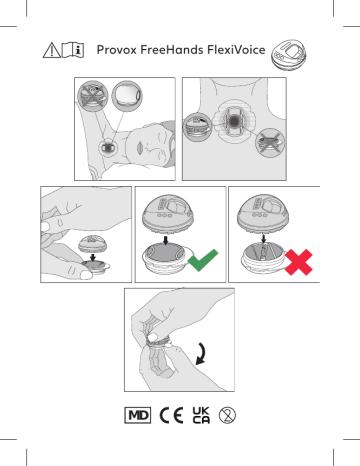 Provox FreeHands FlexiVoice

MD CE UK CA