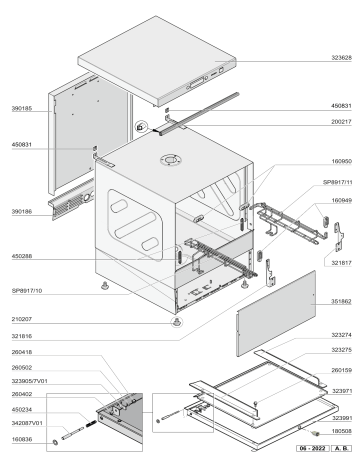 323628
390185
450831
200217
450831
160950
SP8917/11
160949
390186
321817
450288
SP8917/10
351862
210207
321816
323274
260418
323275
260502
260159
323905/7V01
260402
323971
450234
323991
342087V01
180508
160836
06 - 2022
A. B.