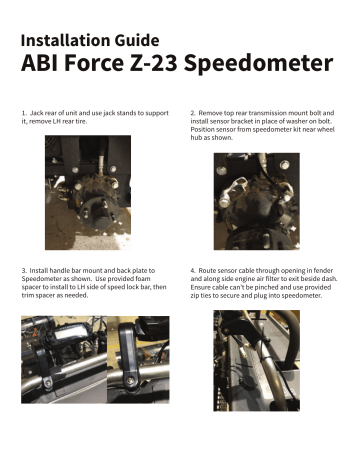 Installation Guide
ABI Force Z-23 Speedometer

1. Jack rear of unit and use jack stands to support it, remove LH rear tire.

2. Remove top rear transmission mount bolt and install sensor bracket in place of washer on bolt. Position sensor from speedometer kit near wheel hub as shown.

3. Install handle bar mount and back plate to Speedometer as shown. Use provided foam spacer to install to LH side of speed lock bar, then trim spacer as needed.

4. Route sensor cable through opening in fender and along side engine air filter to exit beside dash. Ensure cable can't be pinched and use provided zip ties to secure and plug into speedometer.